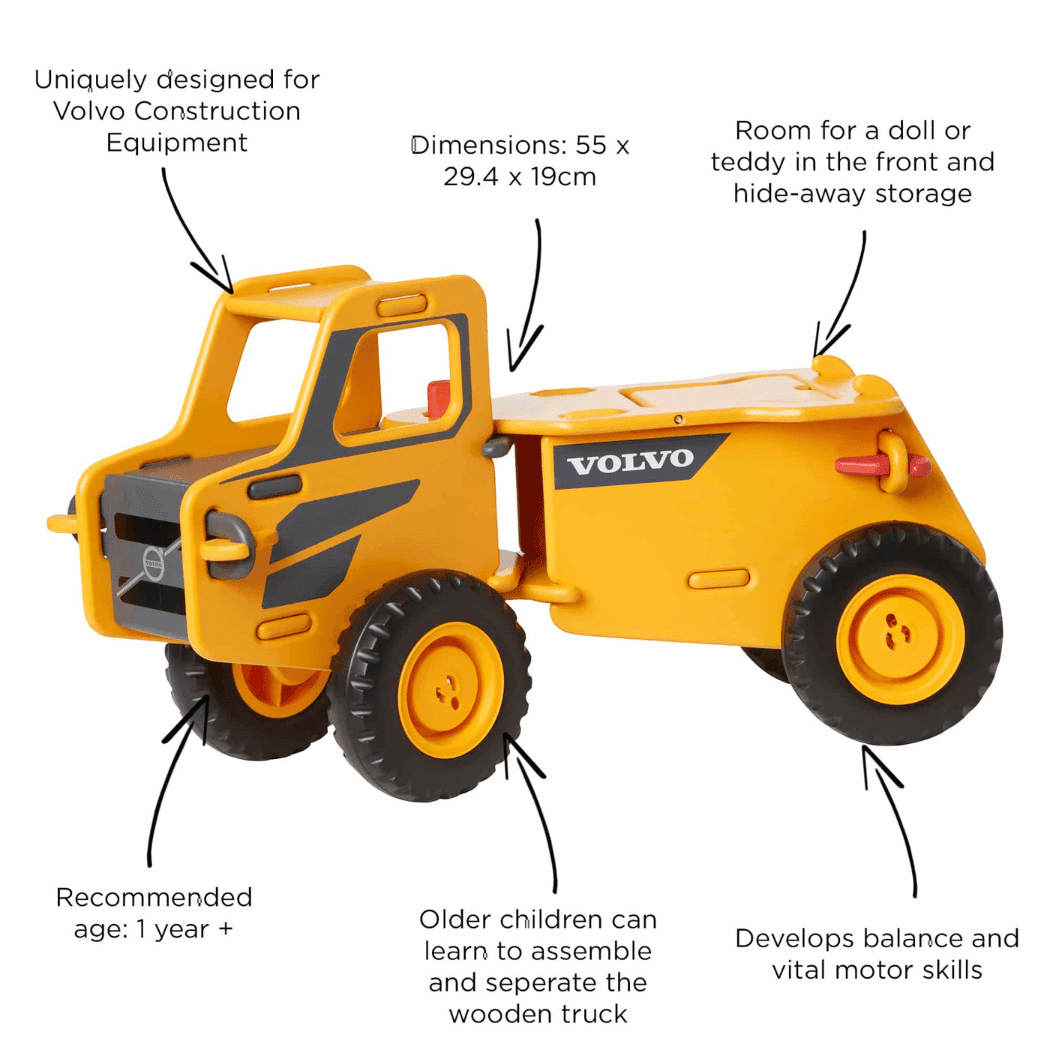 Uniquely designed for Volvo Construction Equipment

Dimensions: 55 x 29.4 x 19cm

Room for a doll or teddy in the front and hide-away storage

VOLVO

VOLVO

Recommended age: 1 year +

Older children can learn to assemble and seperate the wooden truck

Develops balance and vital motor skills