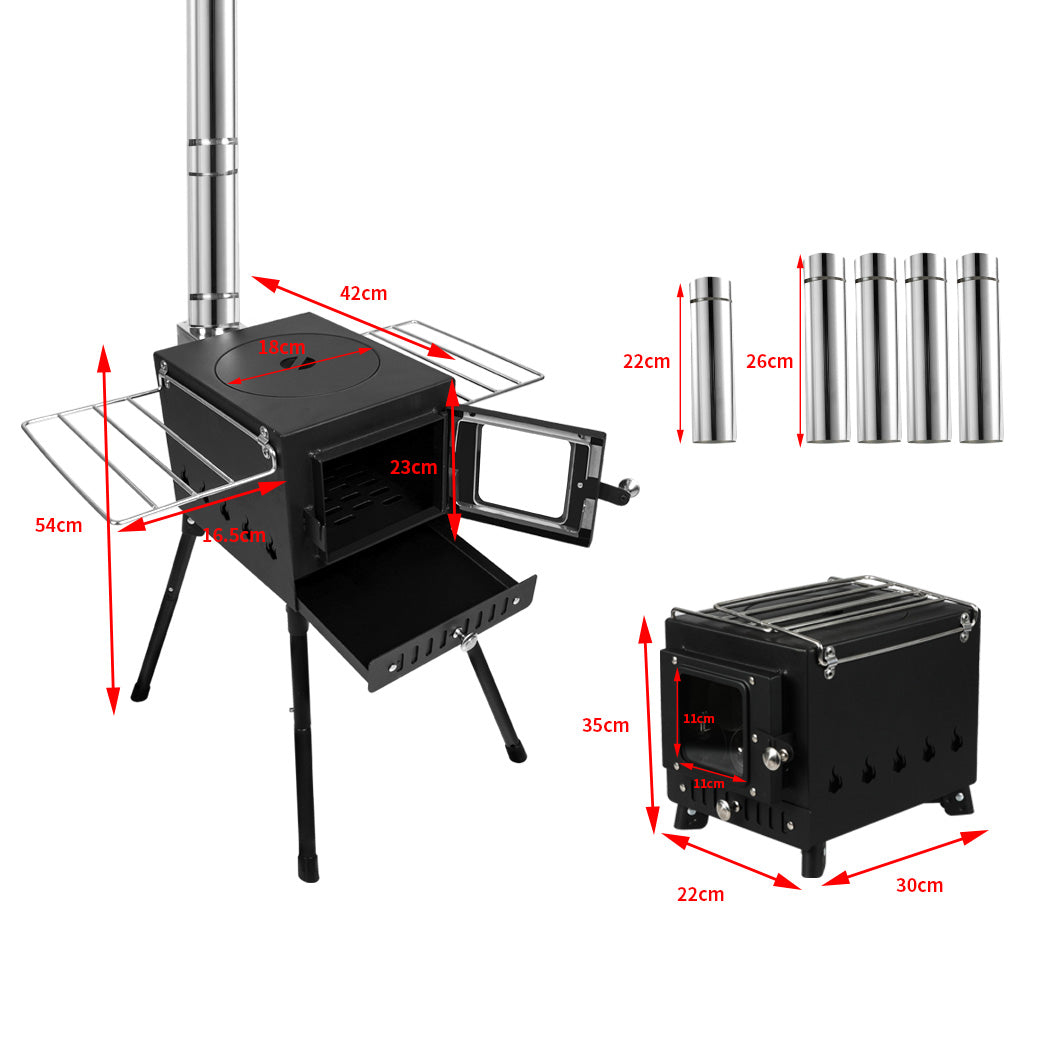 42cm
18cm
23cm
54cm
16.5cm
22cm
26cm
35cm
11cm
11cm
22cm
30cm