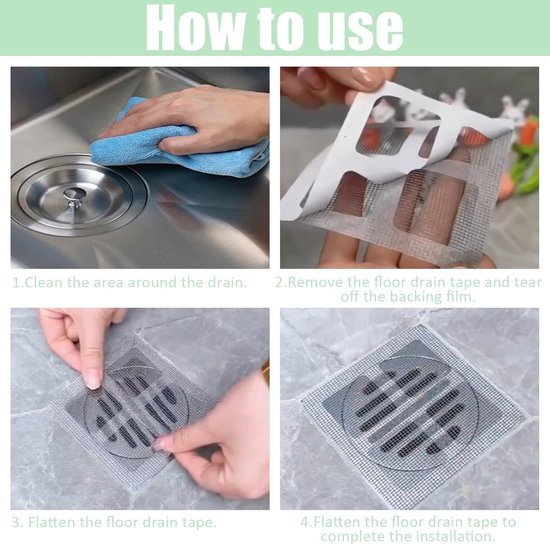 How to use

1.Clean the area around the drain.

2.Remove the floor drain tape and tear off the backing film.

3. Flatten the floor drain tape.

4.Flatten the floor drain tape to complete the installation.