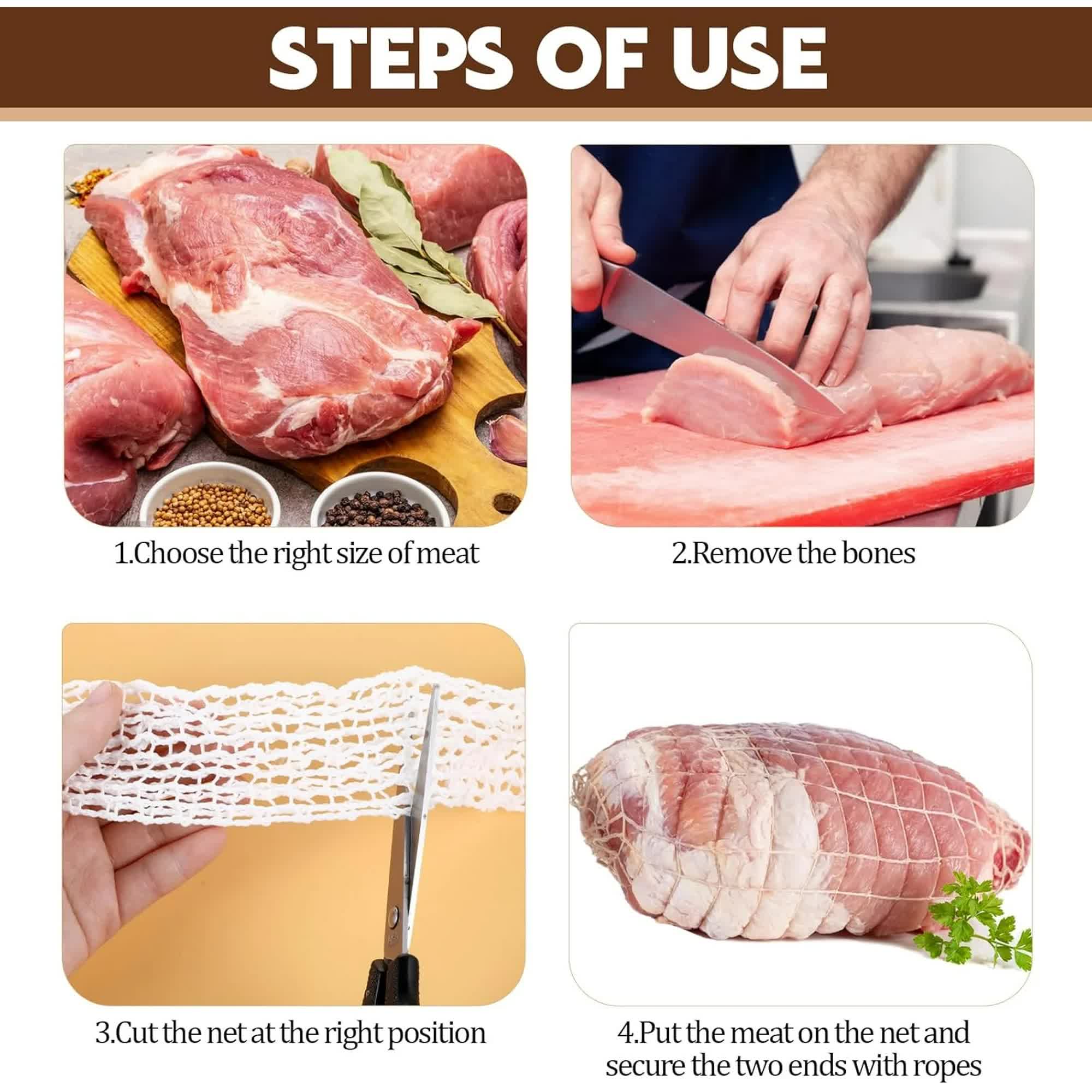 STEPS OF USE

1.Choose the right size of meat

2.Remove the bones

3.Cut the net at the right position

4.Put the meat on the net and secure the two ends with ropes