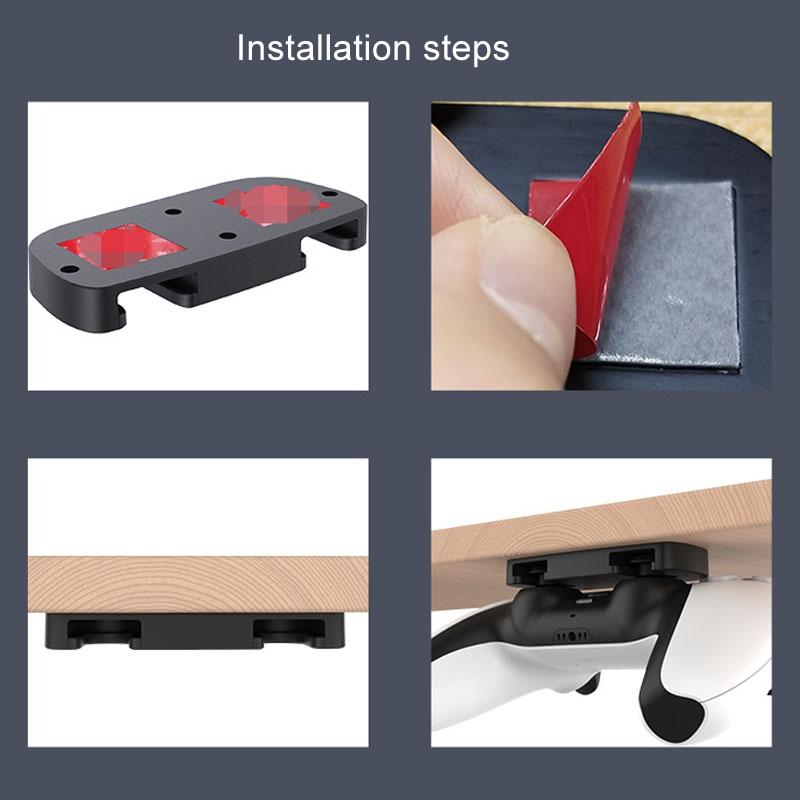 Installation steps