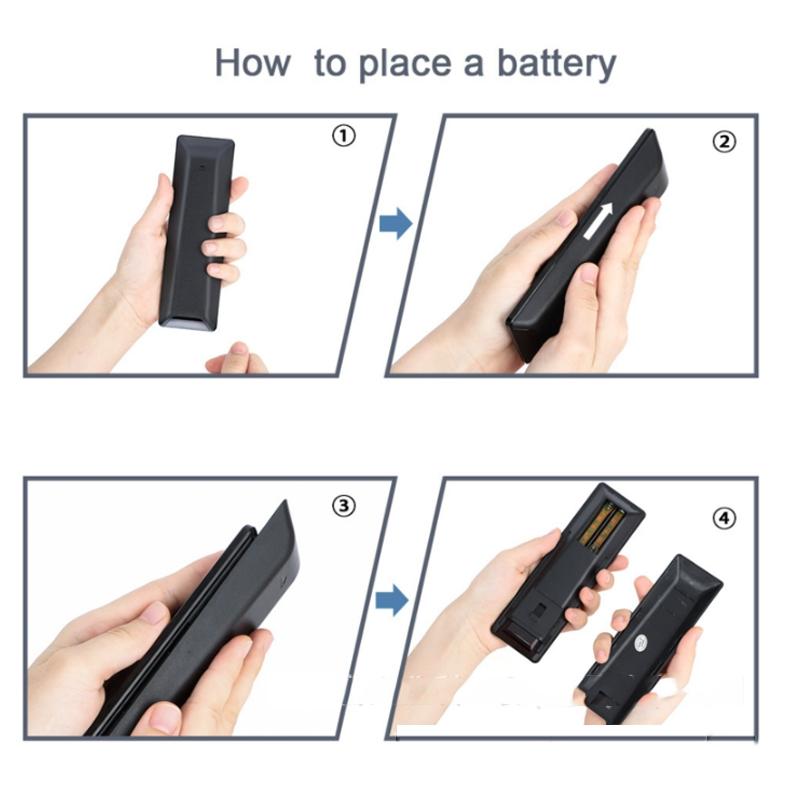 How to place a battery

①

②

③

④