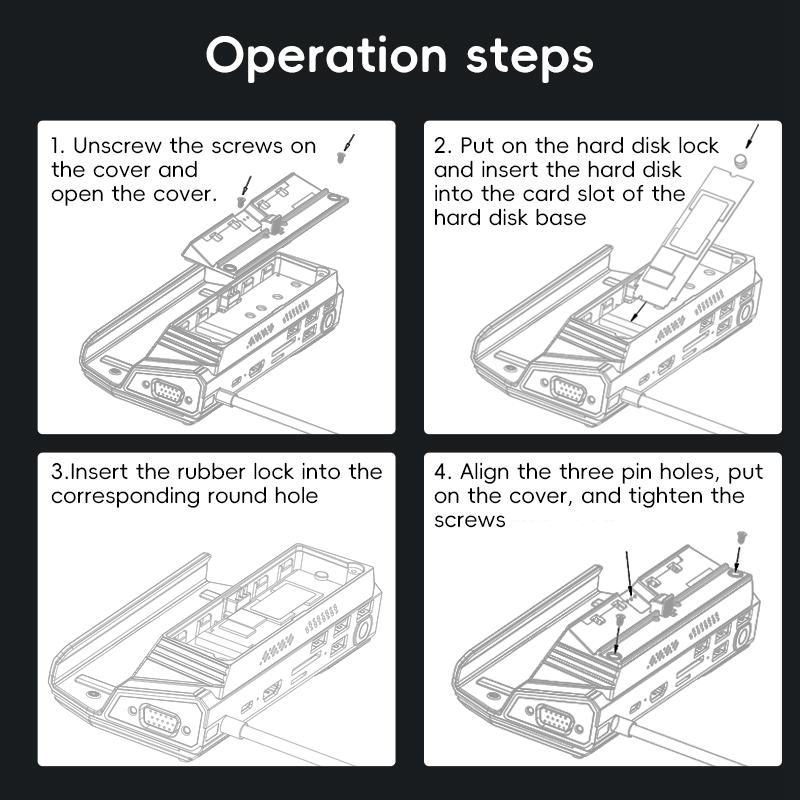 Operation steps

1. Unscrew the screws on the cover and open the cover.

2. Put on the hard disk lock and insert the hard disk into the card slot of the hard disk base

3.Insert the rubber lock into the corresponding round hole

4. Align the three pin holes, put on the cover, and tighten the screws