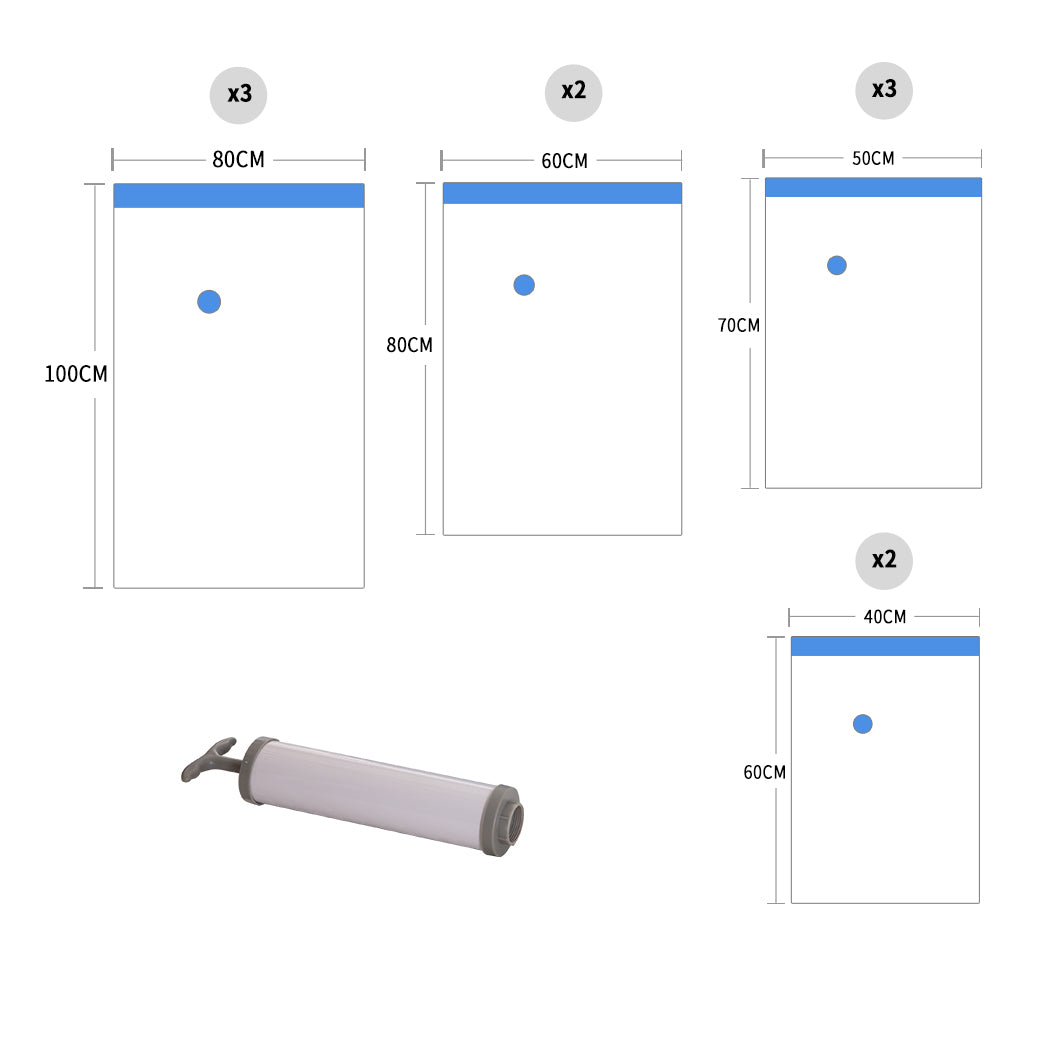 x3

80CM

100CM

x2

60CM

80CM

x3

50CM

70CM

x2

40CM

60CM